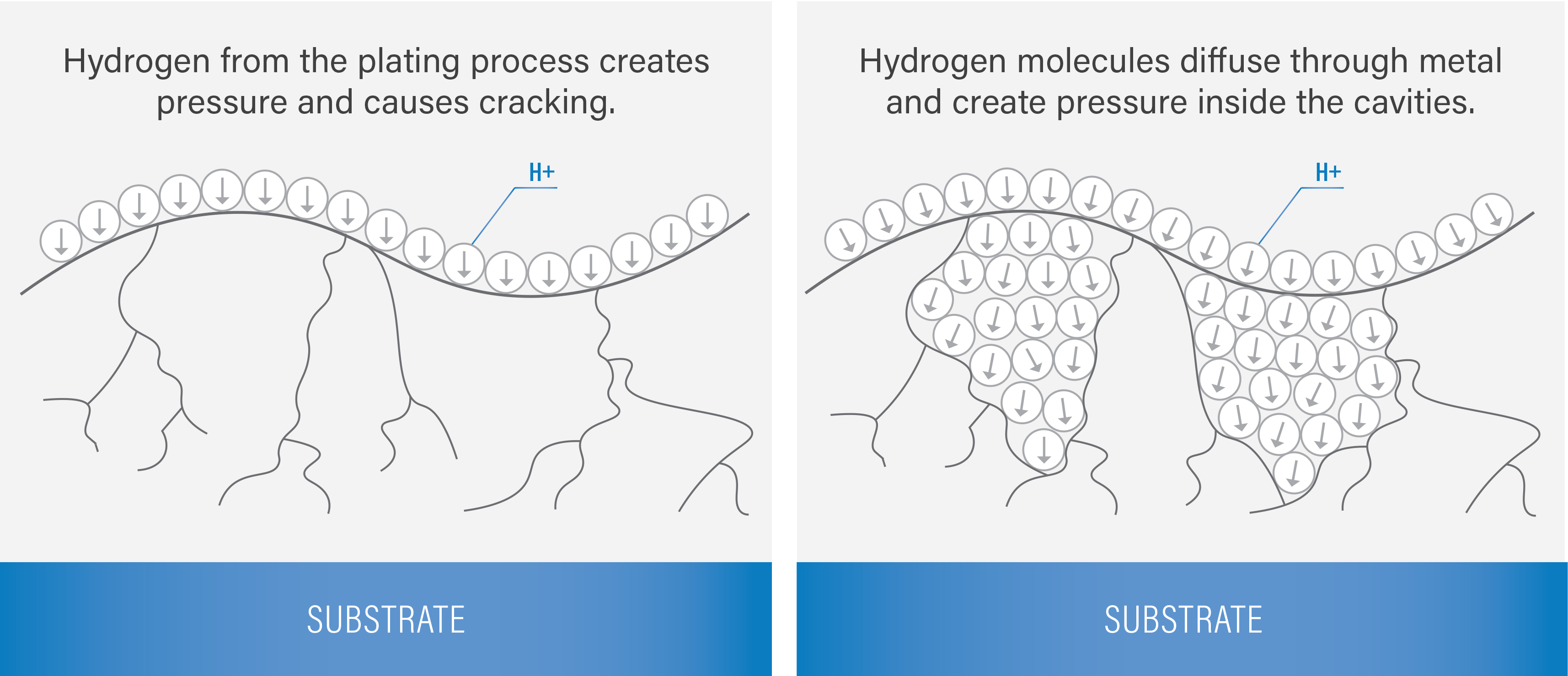 Hydrogen from the plating process creates pressure and causes cracking.

H+

SUBSTRATE

Hydrogen molecules diffuse through metal and create pressure inside the cavities.

H+

SUBSTRATE